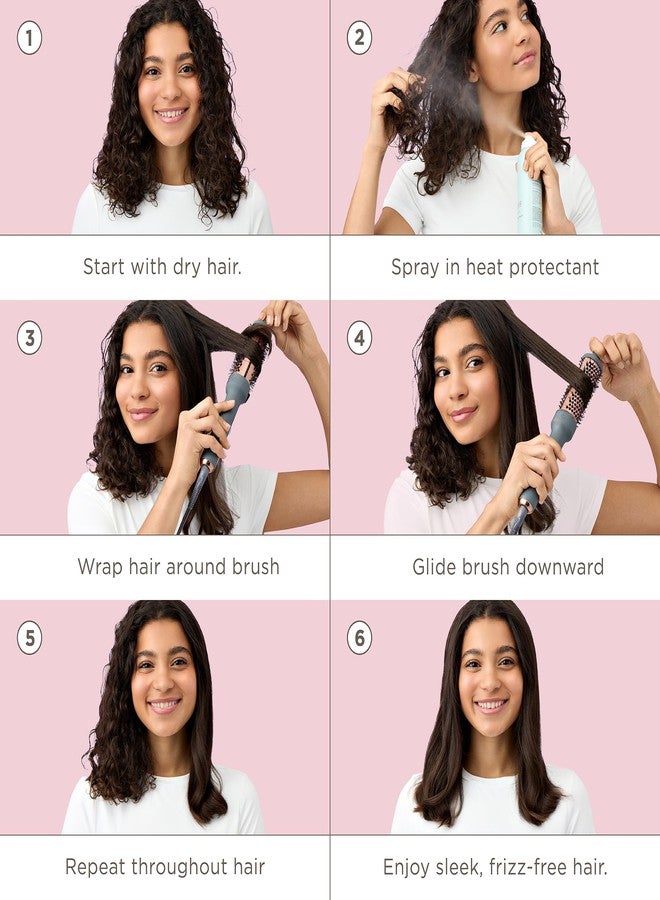 1

Start with dry hair.

2

Spray in heat protectant

3

Wrap hair around brush

4

Glide brush downward

5

Repeat throughout hair

6

Enjoy sleek, frizz-free hair.